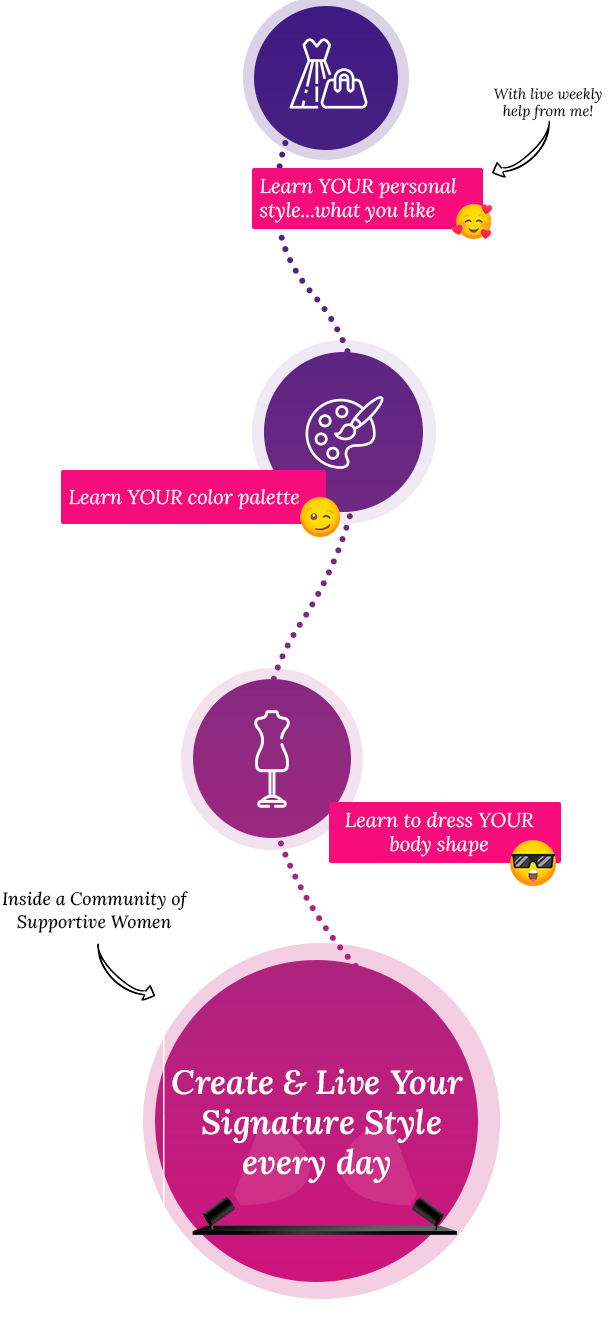 With live weekly help from me!

Learn YOUR personal style...what you like

Learn YOUR color palette

Learn to dress YOUR body shape

Inside a Community of Supportive Women

Create & Live Your Signature Style every day